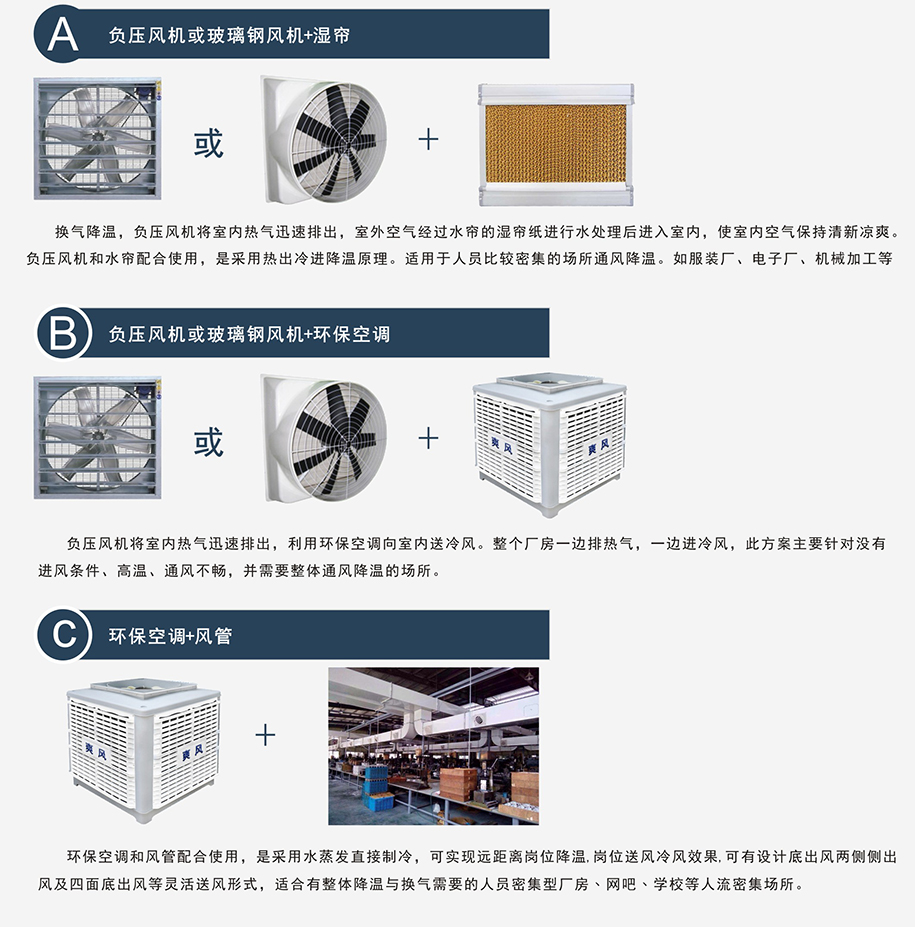 A 负压风机或玻璃钢风机+湿帘

或 +

换气降温，负压风机将室内热气迅速排出，室外空气经过水帘的湿帘纸进行水处理后进入室内，使室内空气保持清新凉爽。负压风机和水帘配合使用，是采用热出冷进降温原理。适用于人员比较密集的场所通风降温。如服装厂、电子厂、机械加工等

B 负压风机或玻璃钢风机+环保空调

或 +

爽风 爽风

负压风机将室内热气迅速排出，利用环保空调向室内送冷风。整个厂房一边排热气，一边进冷风，此方案主要针对没有进风条件、高温、通风不畅，并需要整体通风降温的场所。

C 环保空调+风管

爽风 爽风 +

环保空调和风管配合使用，是采用水蒸发直接制冷，可实现远距离岗位降温,岗位送风冷风效果,可有设计底出风两侧侧出风及四面底出风等灵活送风形式，适合有整体降温与换气需要的人员密集型厂房、网吧、学校等人流密集场所。